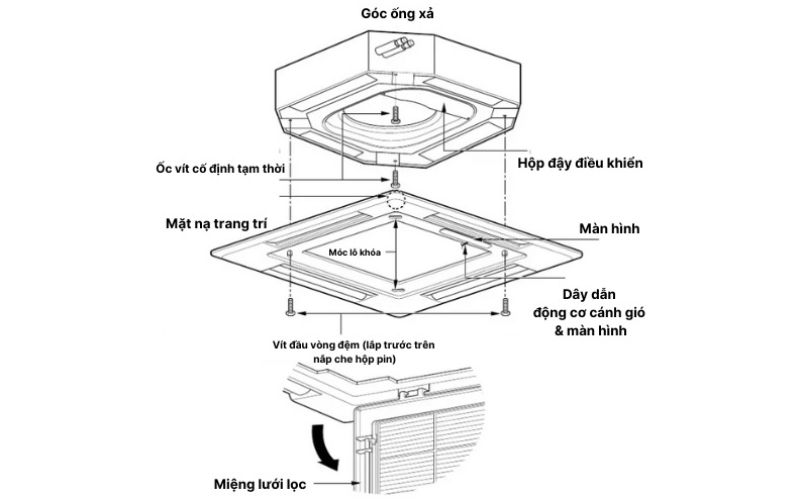 Góc ống xả

Ốc vít cố định tạm thời

Hộp đậy điều khiển

Mặt nạ trang trí

Màn hình

Móc lò khóa

Dây dẫn động cơ cánh gió & màn hình

Vít đầu vòng đệm (lắp trước trên nắp che hộp pin)

Miệng lưới lọc