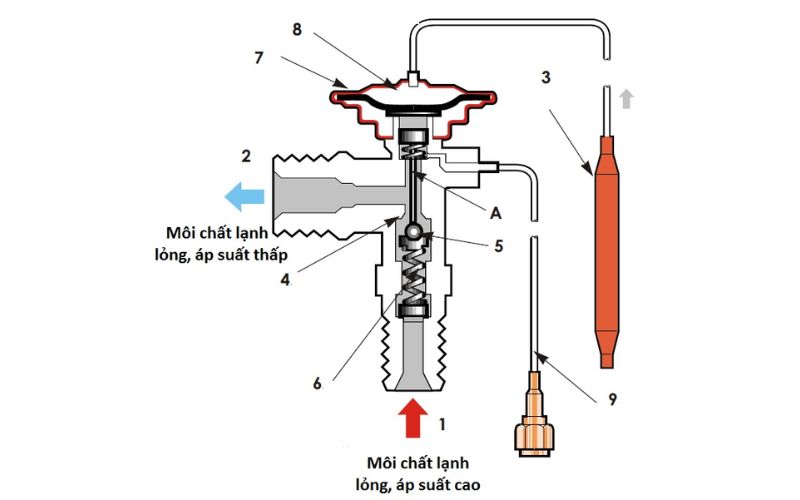 8

7

3

2

Môi chất lạnh lỏng, áp suất thấp

A

5

4

6

9

1

Môi chất lạnh lỏng, áp suất cao